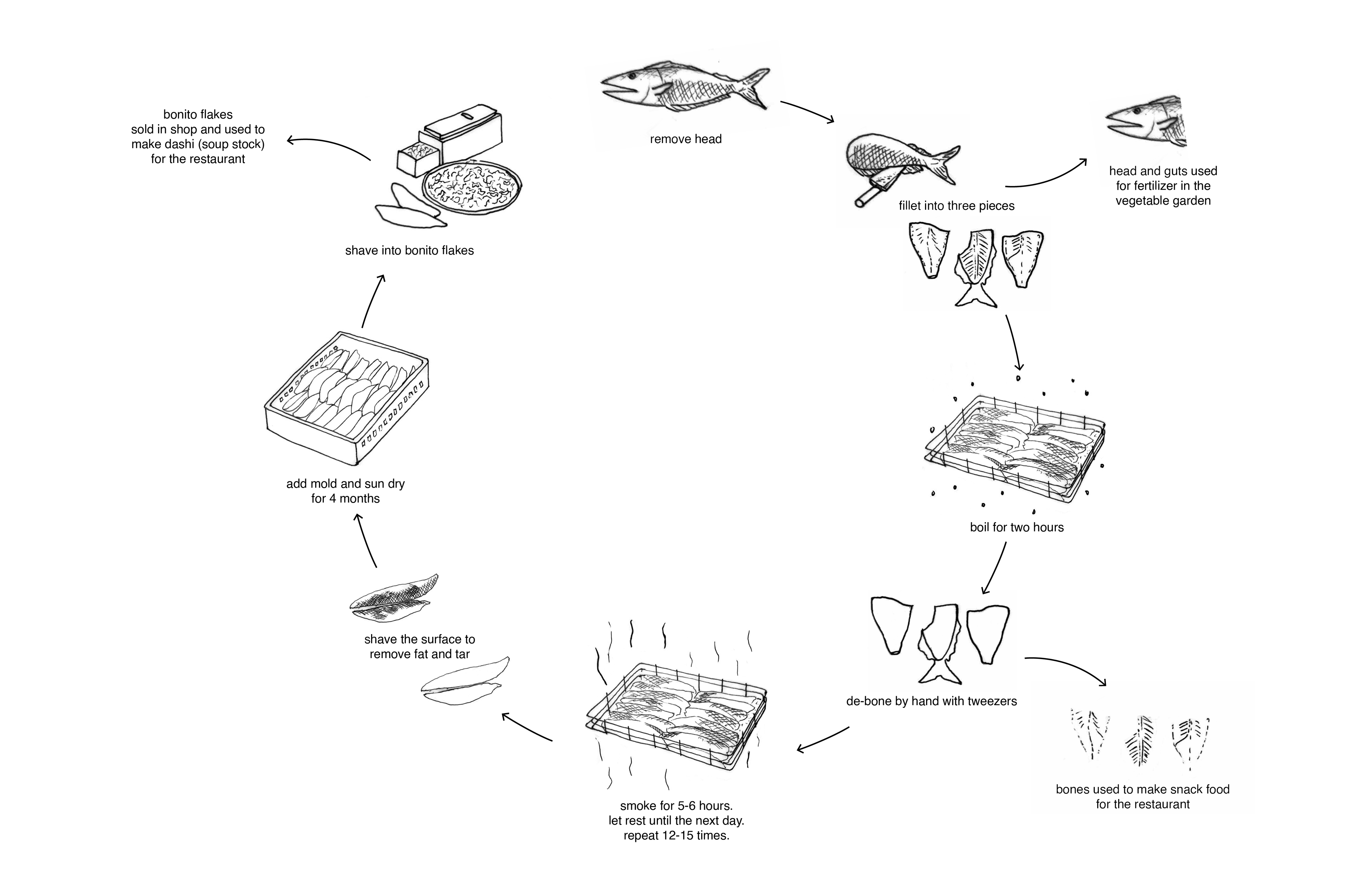 remove head

fillet into three pieces

head and guts used for fertilizer in the vegetable garden

boil for two hours

de-bone by hand with tweezers

bones used to make snack food for the restaurant

smoke for 5-6 hours. let rest until the next day. repeat 12-15 times.

shave the surface to remove fat and tar

add mold and sun dry for 4 months

shave into bonito flakes

bonito flakes sold in shop and used to make dashi (soup stock) for the restaurant